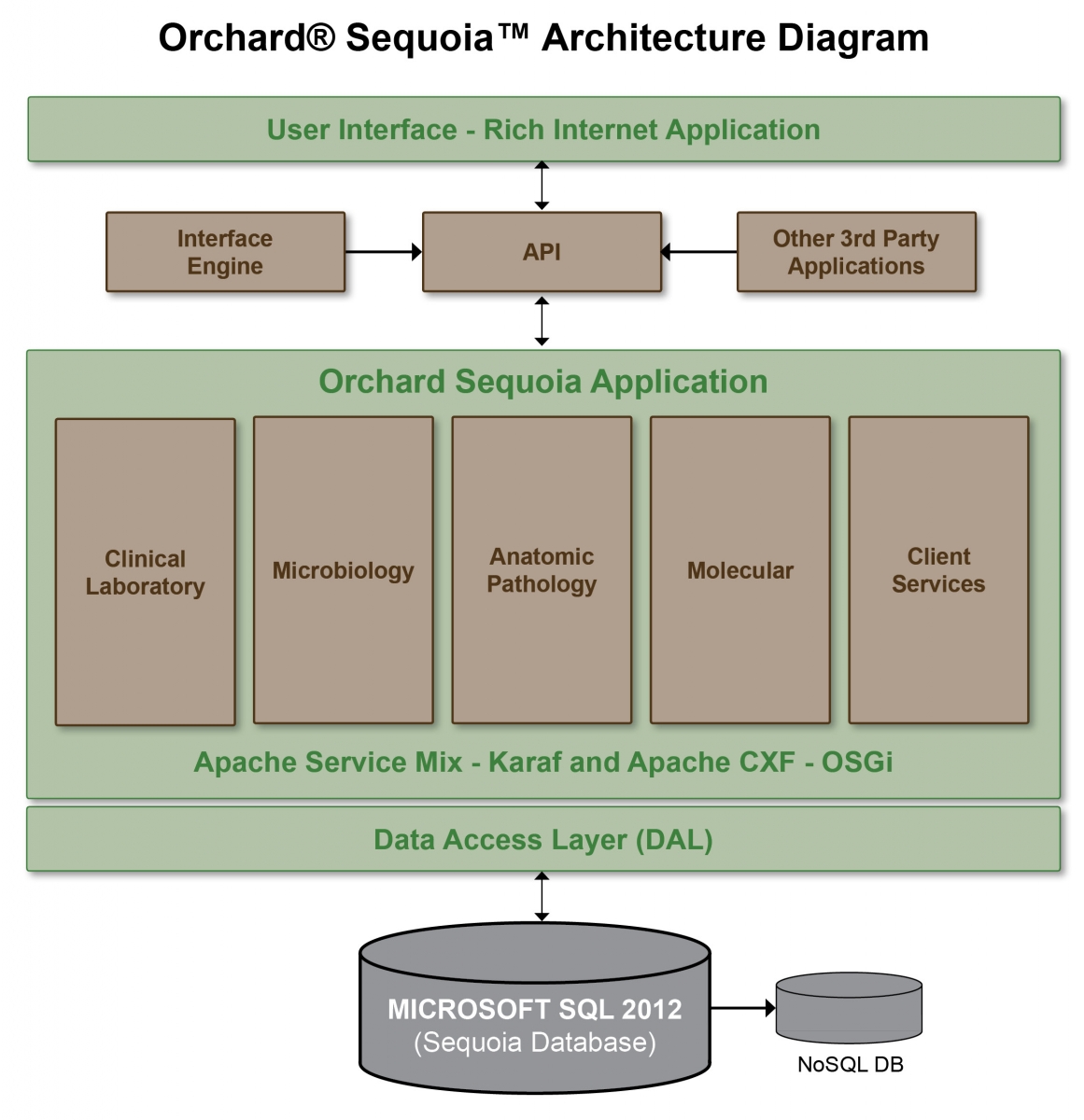 Orchard® Sequoia™ Architecture Diagram

User Interface - Rich Internet Application

Interface Engine

API

Other 3rd Party Applications

Orchard Sequoia Application

Clinical Laboratory

Microbiology

Anatomic Pathology

Molecular

Client Services

Apache Service Mix - Karaf and Apache CXF - OSGi

Data Access Layer (DAL)

MICROSOFT SQL 2012
(Sequoia Database)

NoSQL DB